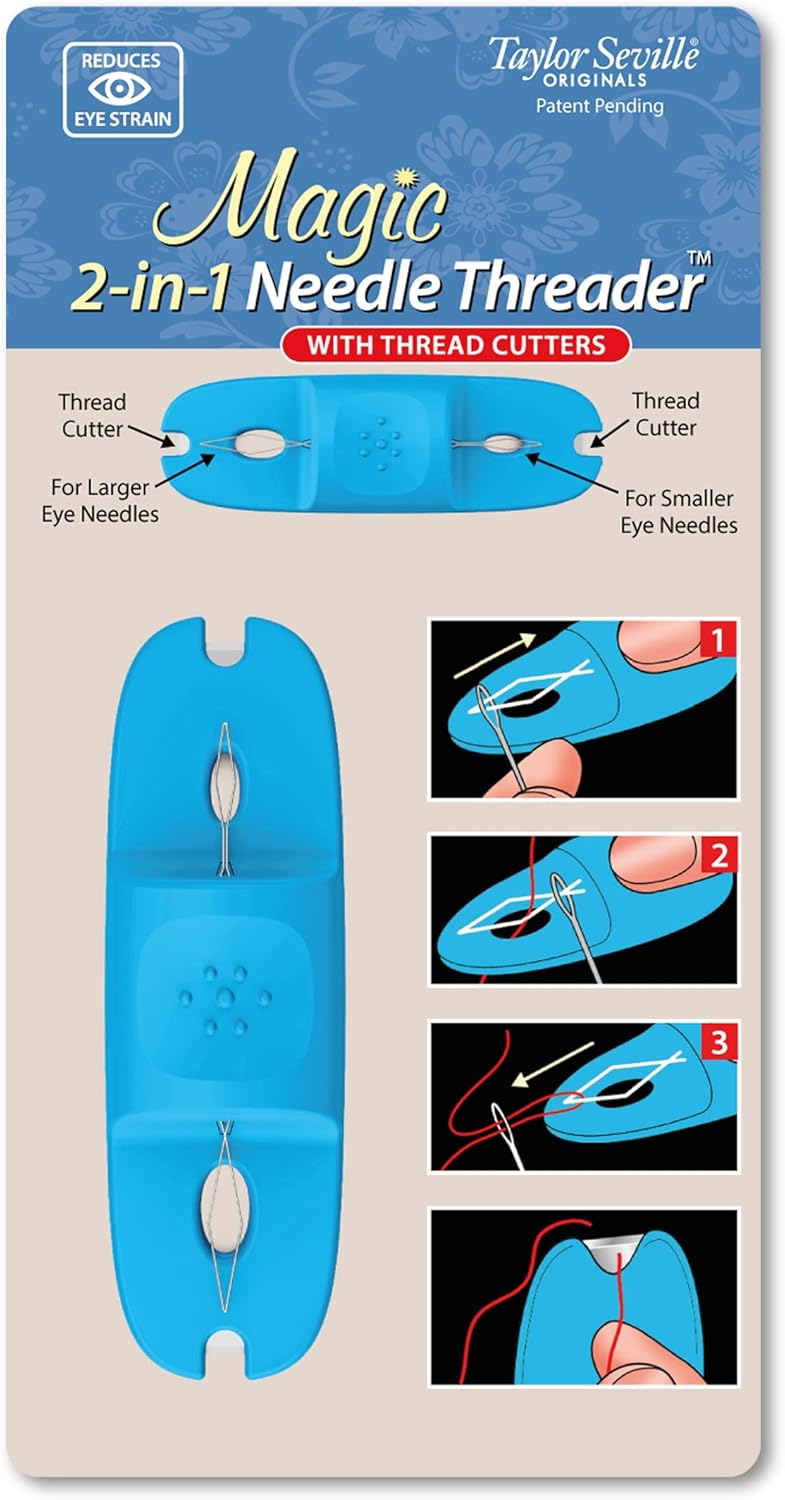 REDUCES
EYE STRAIN

Taylor Seville®
ORIGINALS
Patent Pending

Magic
2-in-1 Needle Threader™

WITH THREAD CUTTERS

Thread Cutter

For Larger Eye Needles

Thread Cutter

For Smaller Eye Needles

1

2

3