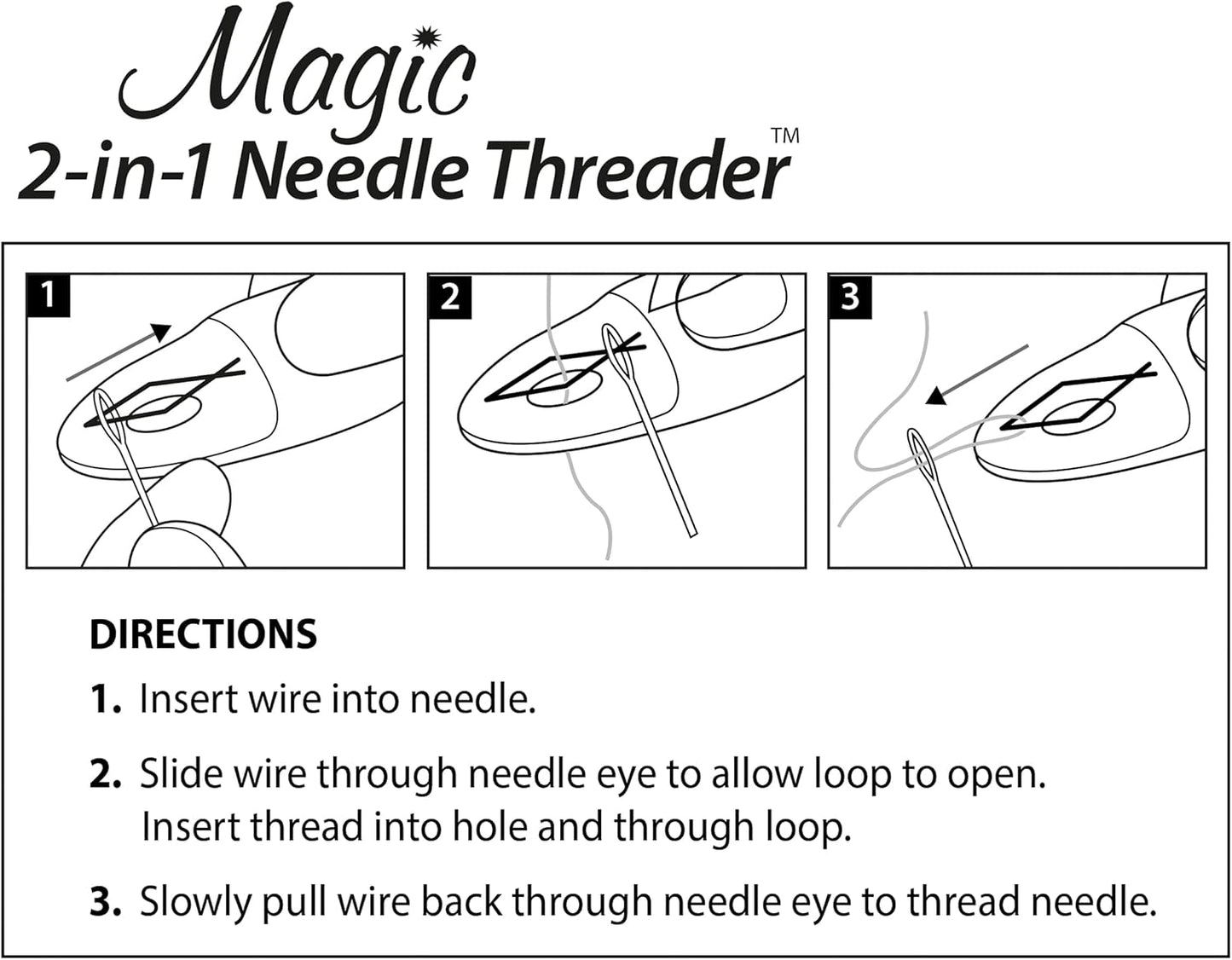 Magic
2-in-1 Needle Threader™

1

2

3

DIRECTIONS

1. Insert wire into needle.

2. Slide wire through needle eye to allow loop to open. Insert thread into hole and through loop.

3. Slowly pull wire back through needle eye to thread needle.