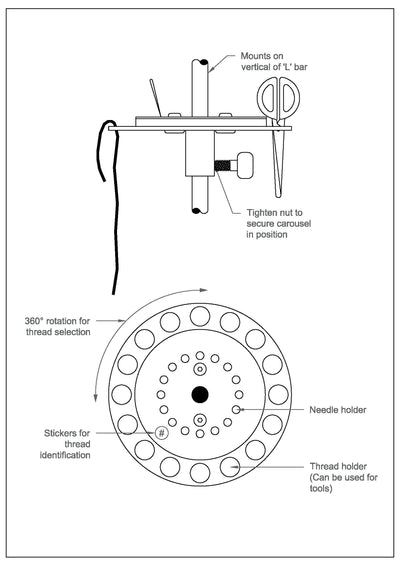 Mounts on vertical of 'L' bar

Tighten nut to secure carousel in position

360° rotation for thread selection

Needle holder

Stickers for thread identification

#

Thread holder (Can be used for tools)